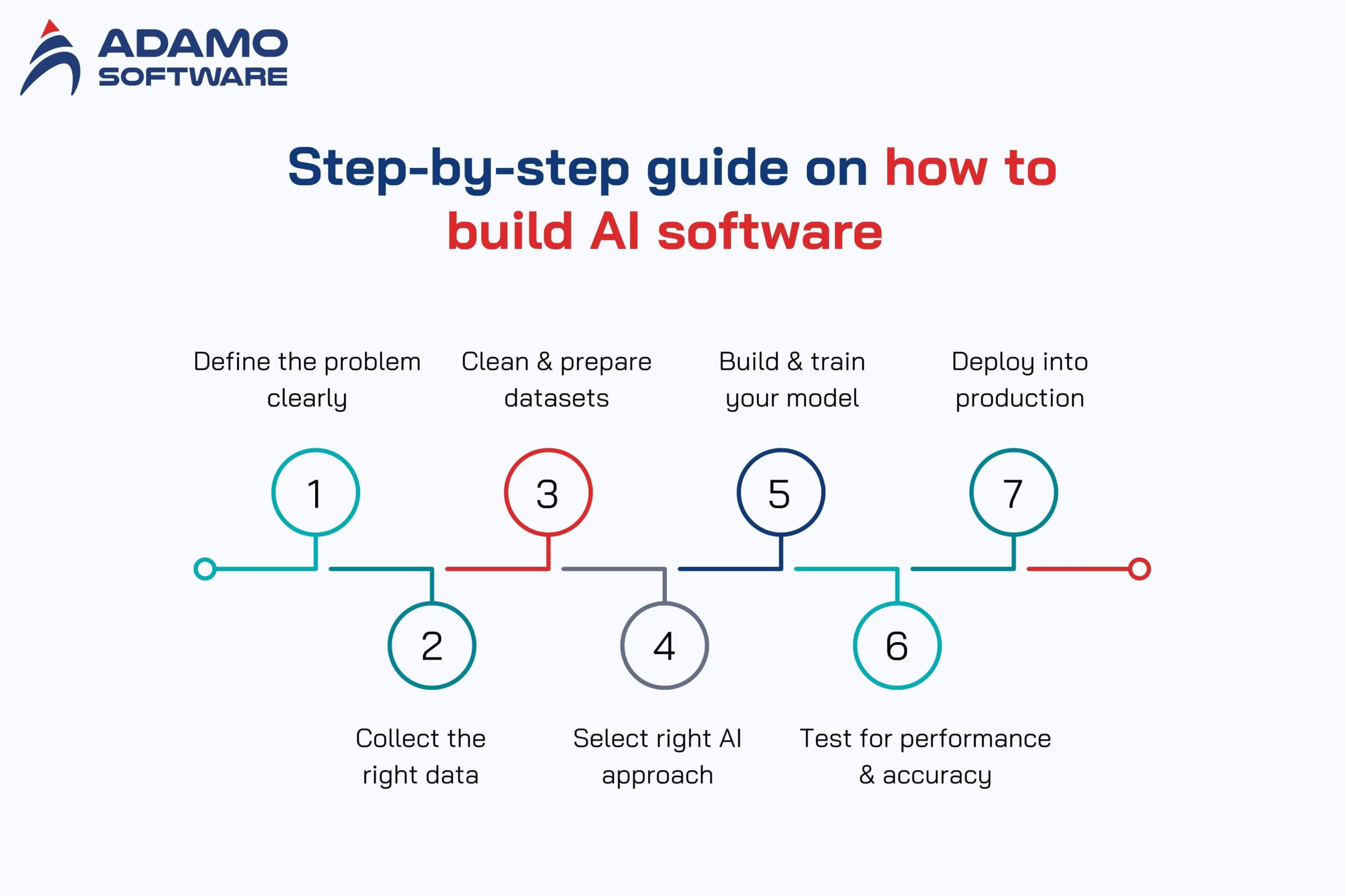 ADAMO SOFTWARE

Step-by-step guide on how to build AI software

Define the problem clearly

1

Collect the right data

2

Clean & prepare datasets

3

Select right AI approach

4

Build & train your model

5

Test for performance & accuracy

6

Deploy into production

7